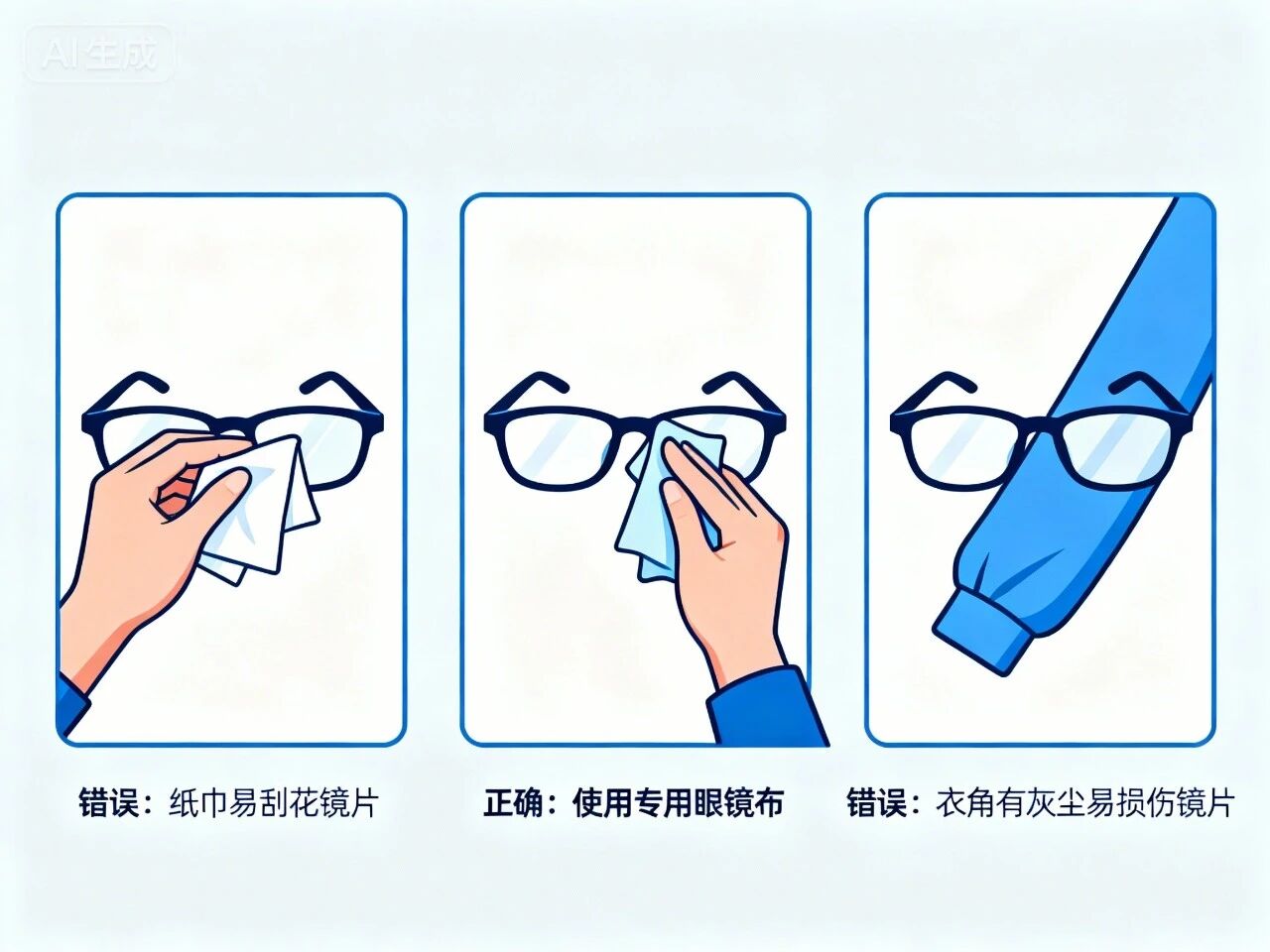 AI生成

错误：纸巾易刮花镜片

正确：使用专用眼镜布

错误：衣角有灰尘易损伤镜片